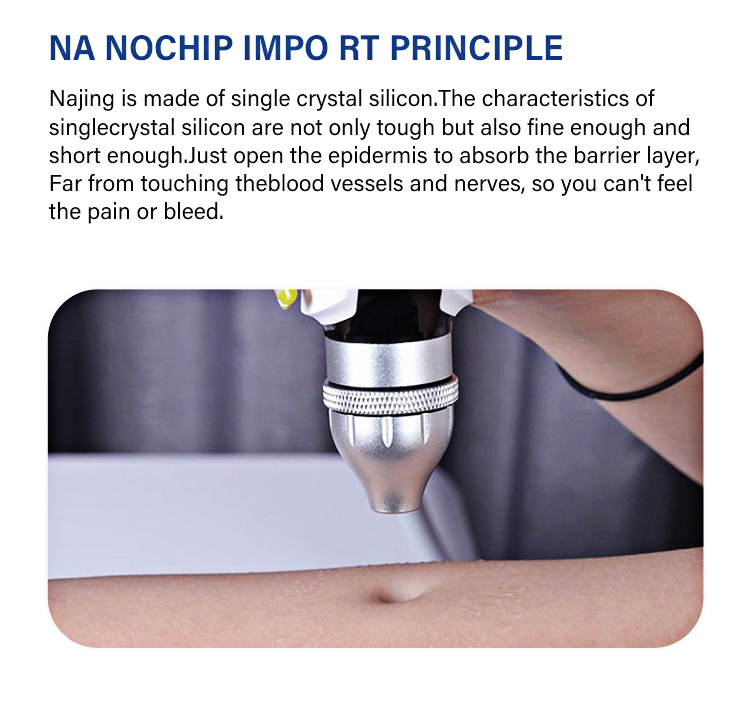 NA NOCHIP IMPO RT PRINCIPLE

Najing is made of single crystal silicon.The characteristics of singlecrystal silicon are not only tough but also fine enough and short enough.Just open the epidermis to absorb the barrier layer, Far from touching theblood vessels and nerves, so you can't feel the pain or bleed.