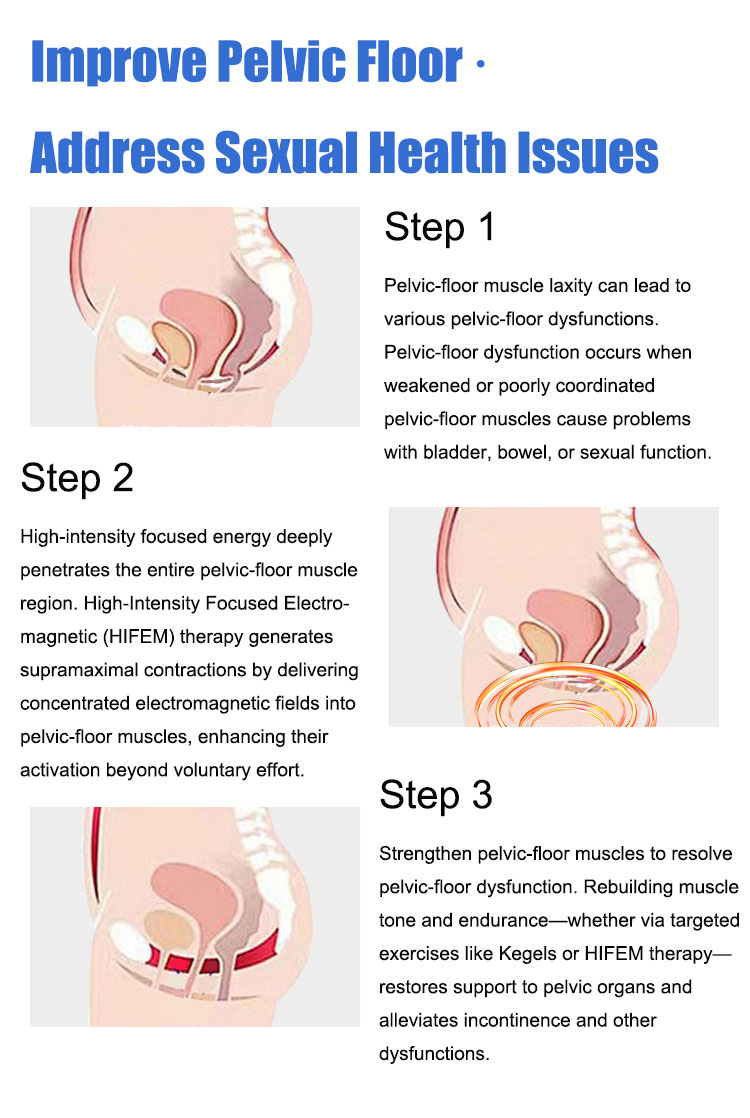 Improve Pelvic Floor ·

Address Sexual Health Issues

Step 1

Pelvic-floor muscle laxity can lead to various pelvic-floor dysfunctions. Pelvic-floor dysfunction occurs when weakened or poorly coordinated pelvic-floor muscles cause problems with bladder, bowel, or sexual function.

Step 2

High-intensity focused energy deeply penetrates the entire pelvic-floor muscle region. High-Intensity Focused Electromagnetic (HIFEM) therapy generates supramaximal contractions by delivering concentrated electromagnetic fields into pelvic-floor muscles, enhancing their activation beyond voluntary effort.

Step 3

Strengthen pelvic-floor muscles to resolve pelvic-floor dysfunction. Rebuilding muscle tone and endurance—whether via targeted exercises like Kegels or HIFEM therapy—restores support to pelvic organs and alleviates incontinence and other dysfunctions.