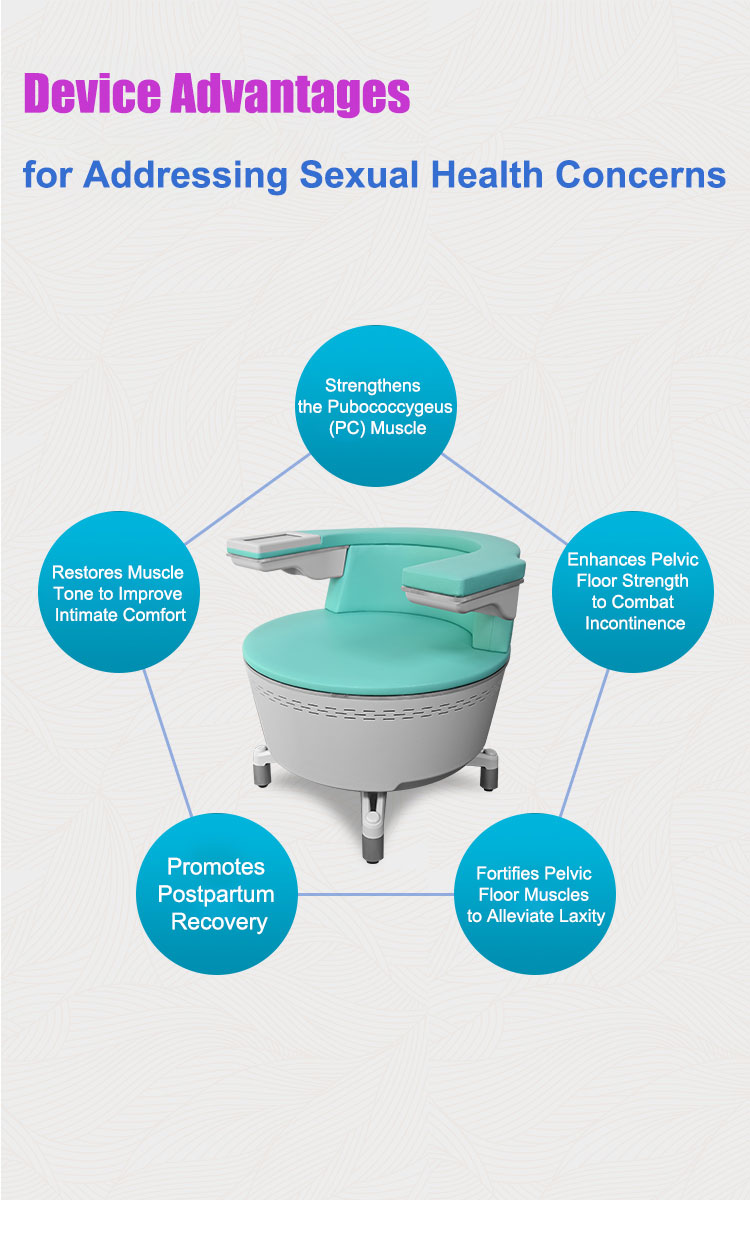 Device Advantages

for Addressing Sexual Health Concerns

Strengthens the Pubococcygeus (PC) Muscle

Restores Muscle Tone to Improve Intimate Comfort

Enhances Pelvic Floor Strength to Combat Incontinence

Promotes Postpartum Recovery

Fortifies Pelvic Floor Muscles to Alleviate Laxity