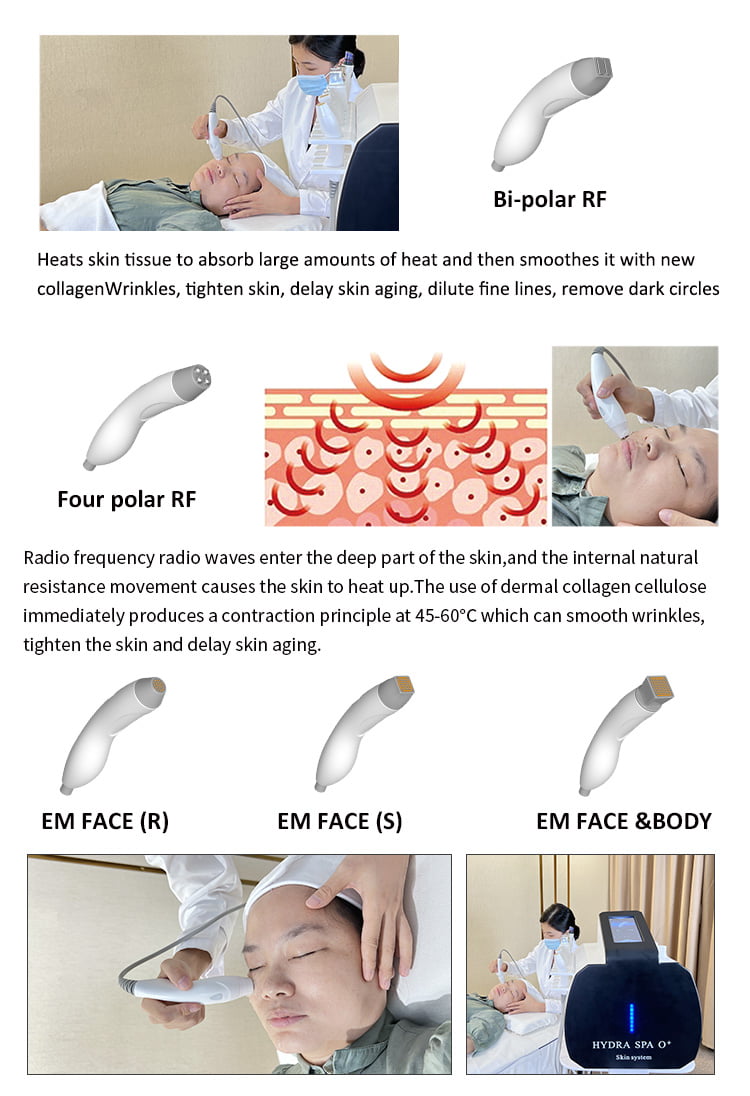 Bi-polar RF

Heats skin tissue to absorb large amounts of heat and then smoothes it with new collagenWrinkles, tighten skin, delay skin aging, dilute fine lines, remove dark circles

Four polar RF

Radio frequency radio waves enter the deep part of the skin,and the internal natural resistance movement causes the skin to heat up.The use of dermal collagen cellulose immediately produces a contraction principle at 45-60°C which can smooth wrinkles, tighten the skin and delay skin aging.

EM FACE (R)

EM FACE (S)

EM FACE &BODY

HYDRA SPA O+
Skin system