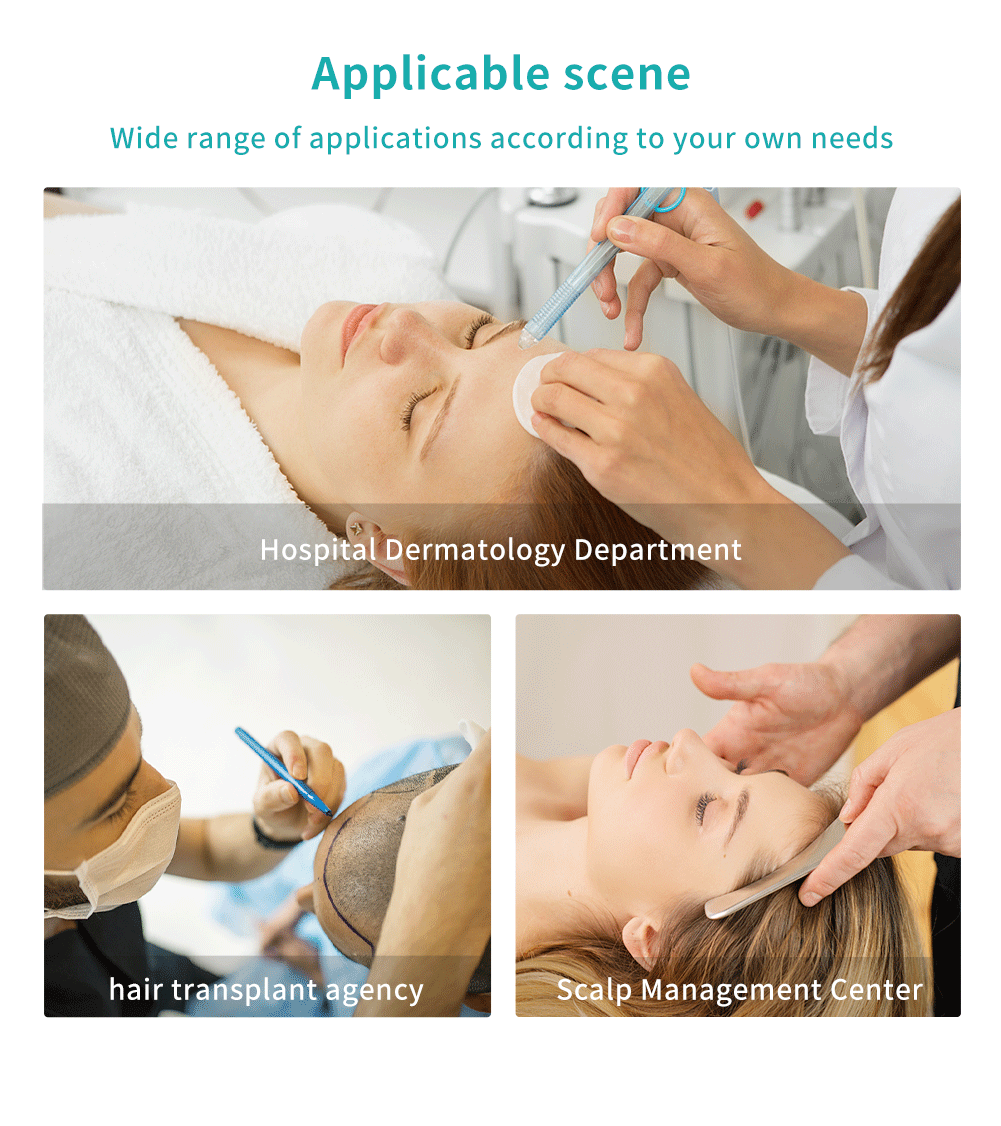 Applicable scene

Wide range of applications according to your own needs

Hospital Dermatology Department

hair transplant agency

Scalp Management Center