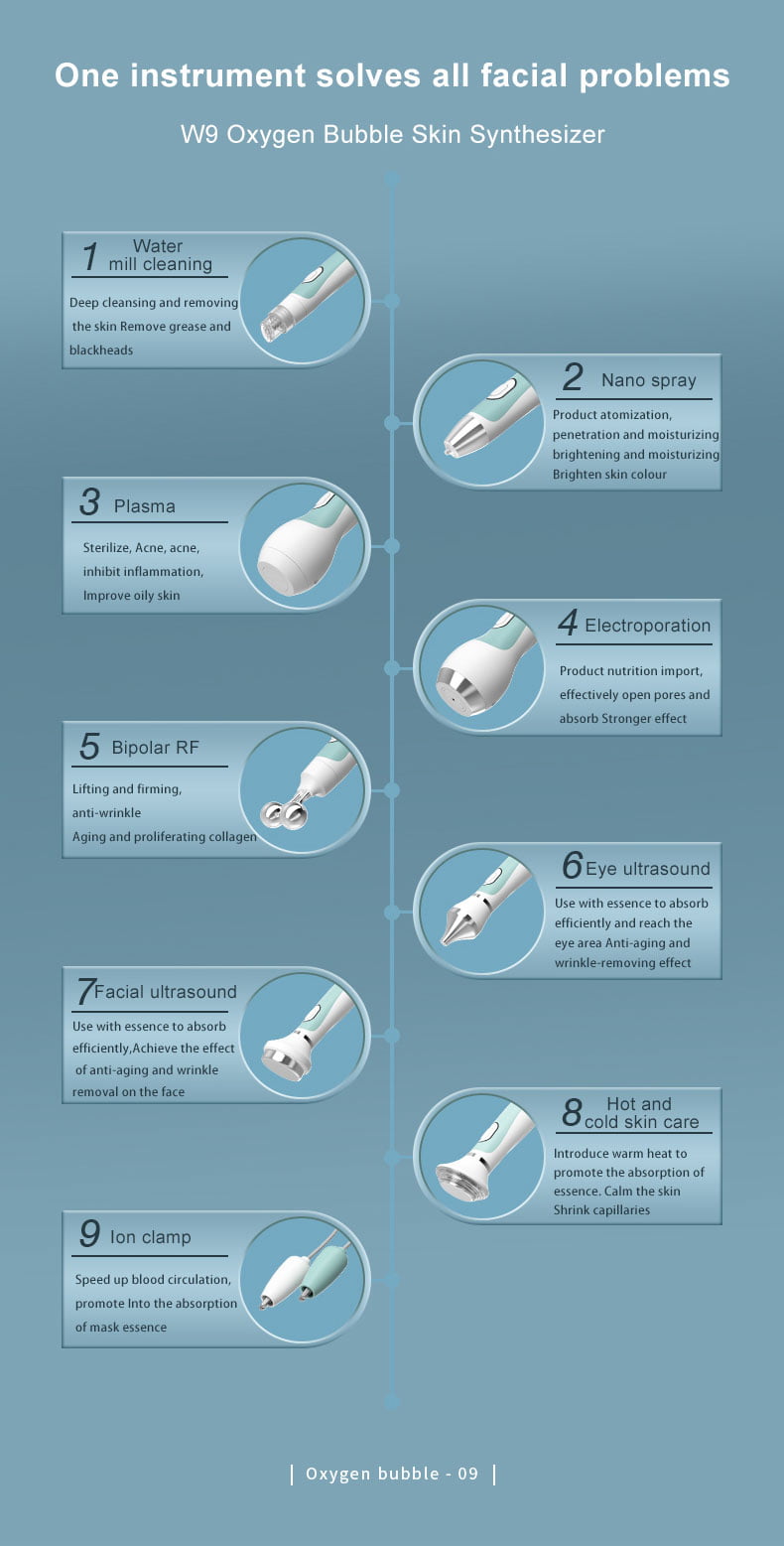 One instrument solves all facial problems

W9 Oxygen Bubble Skin Synthesizer

1 Water mill cleaning

Deep cleansing and removing the skin Remove grease and blackheads

2 Nano spray

Product atomization, penetration and moisturizing brightening and moisturizing Brighten skin colour

3 Plasma

Sterilize, Acne, acne, inhibit inflammation, Improve oily skin

4 Electroporation

Product nutrition import, effectively open pores and absorb Stronger effect

5 Bipolar RF

Lifting and firming, anti-wrinkle Aging and proliferating collagen

6 Eye ultrasound

Use with essence to absorb efficiently and reach the eye area Anti-aging and wrinkle-removing effect

7 Facial ultrasound

Use with essence to absorb efficiently,Achieve the effect of anti-aging and wrinkle removal on the face

8 Hot and cold skin care

Introduce warm heat to promote the absorption of essence. Calm the skin Shrink capillaries

9 Ion clamp

Speed up blood circulation, promote Into the absorption of mask essence

| Oxygen bubble - 09 |